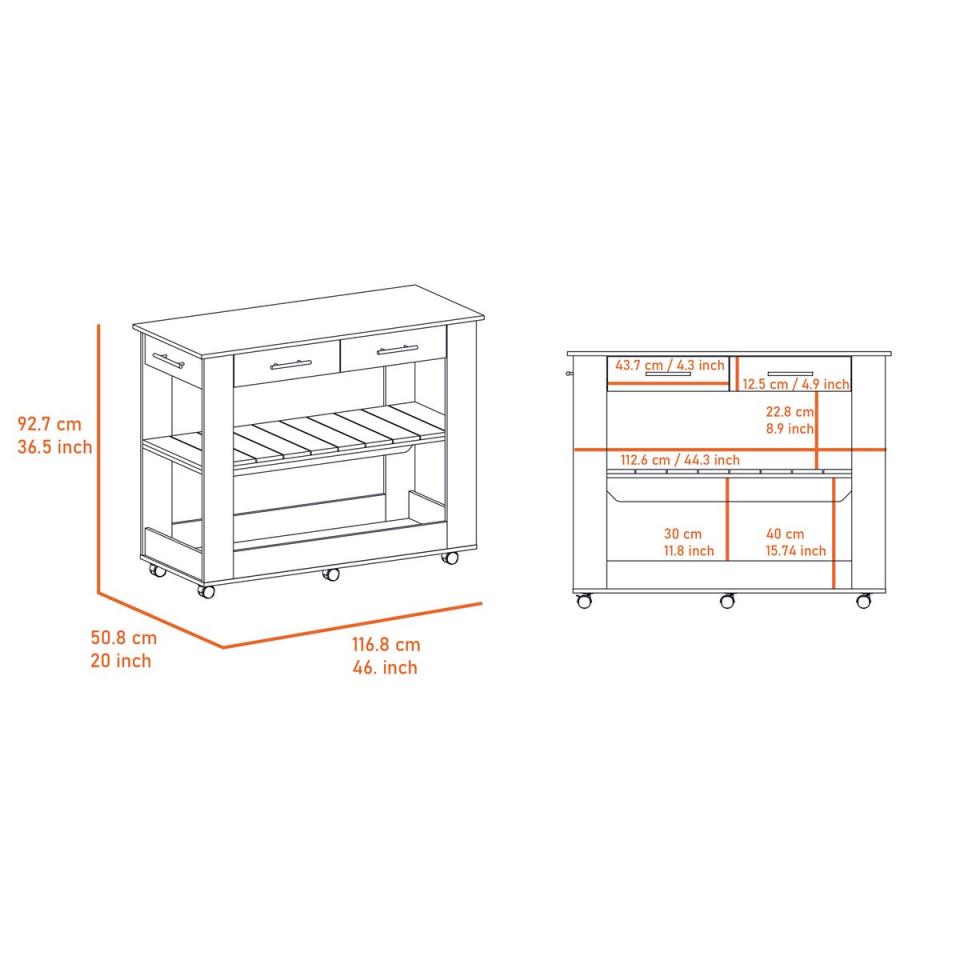 92.7 cm
36.5 inch

50.8 cm
20 inch

116.8 cm
46. inch

43.7 cm / 4.3 inch

12.5 cm / 4.9 inch

22.8 cm
8.9 inch

112.6 cm / 44.3 inch

30 cm
11.8 inch

40 cm
15.74 inch